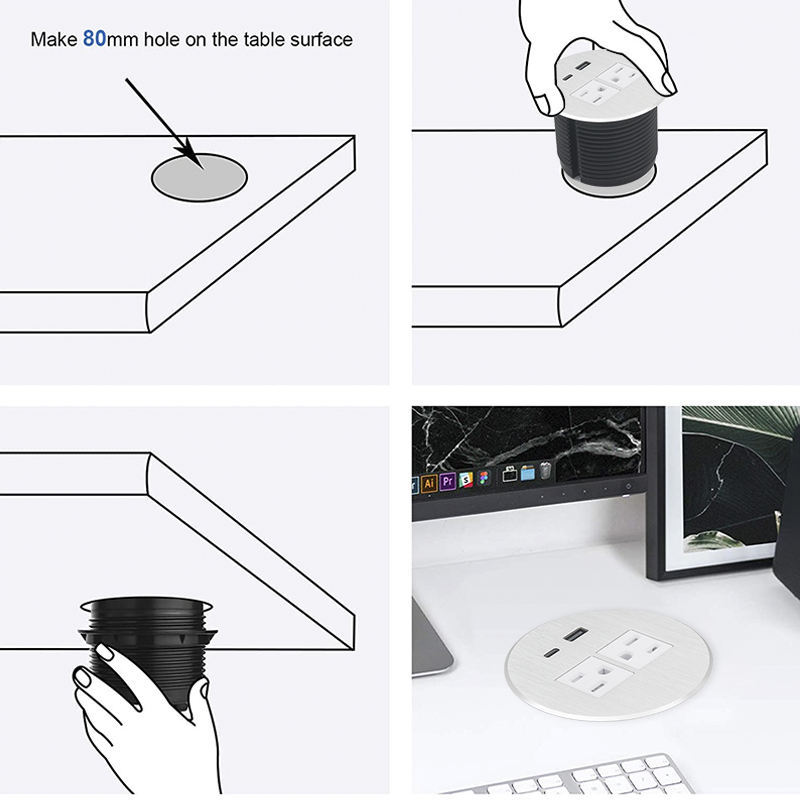 Make 80mm hole on the table surface

Ai Pr