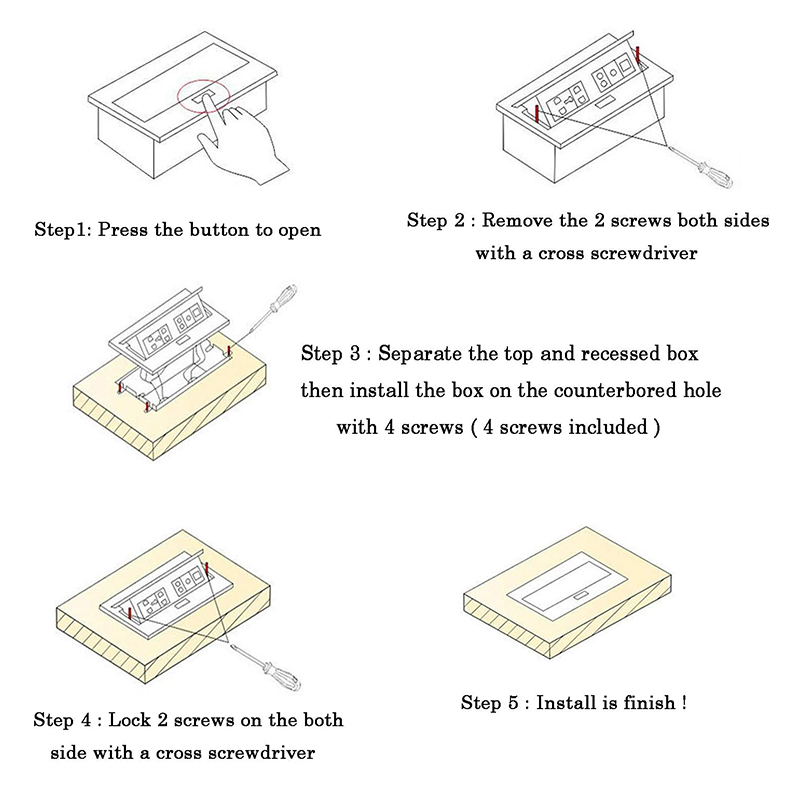 Step1: Press the button to open

Step 2 : Remove the 2 screws both sides with a cross screwdriver

Step 3 : Separate the top and recessed box then install the box on the counterbored hole with 4 screws ( 4 screws included )

Step 4 : Lock 2 screws on the both side with a cross screwdriver

Step 5 : Install is finish !