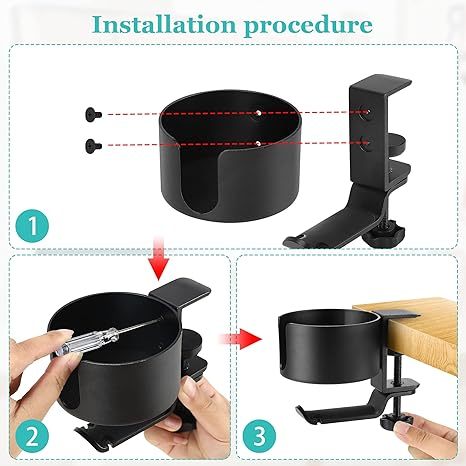 Installation procedure

1

2

3